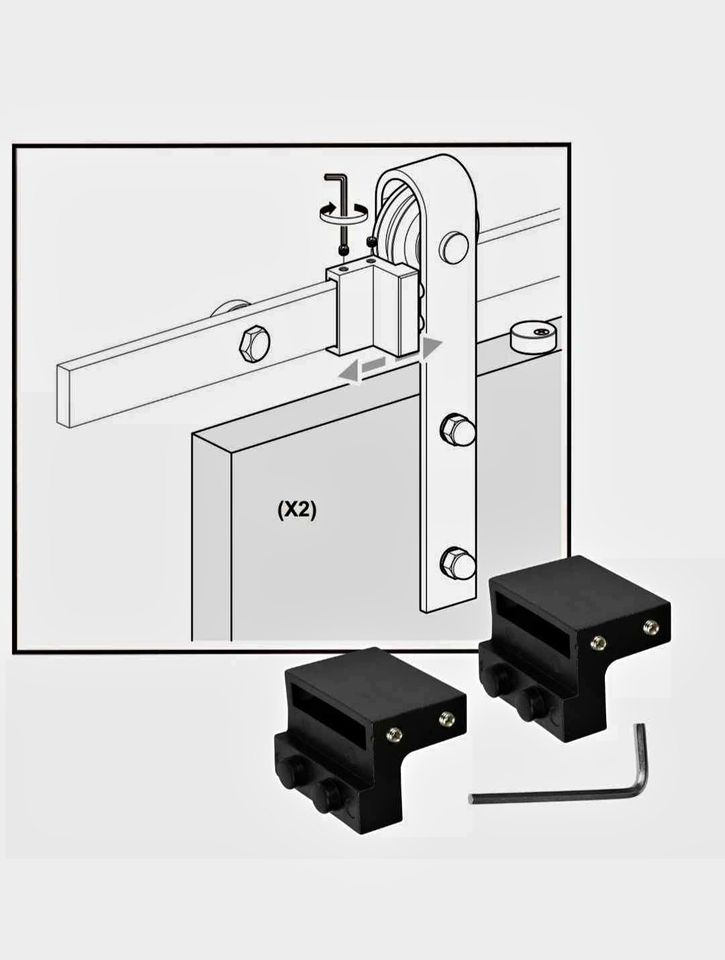 (X2)