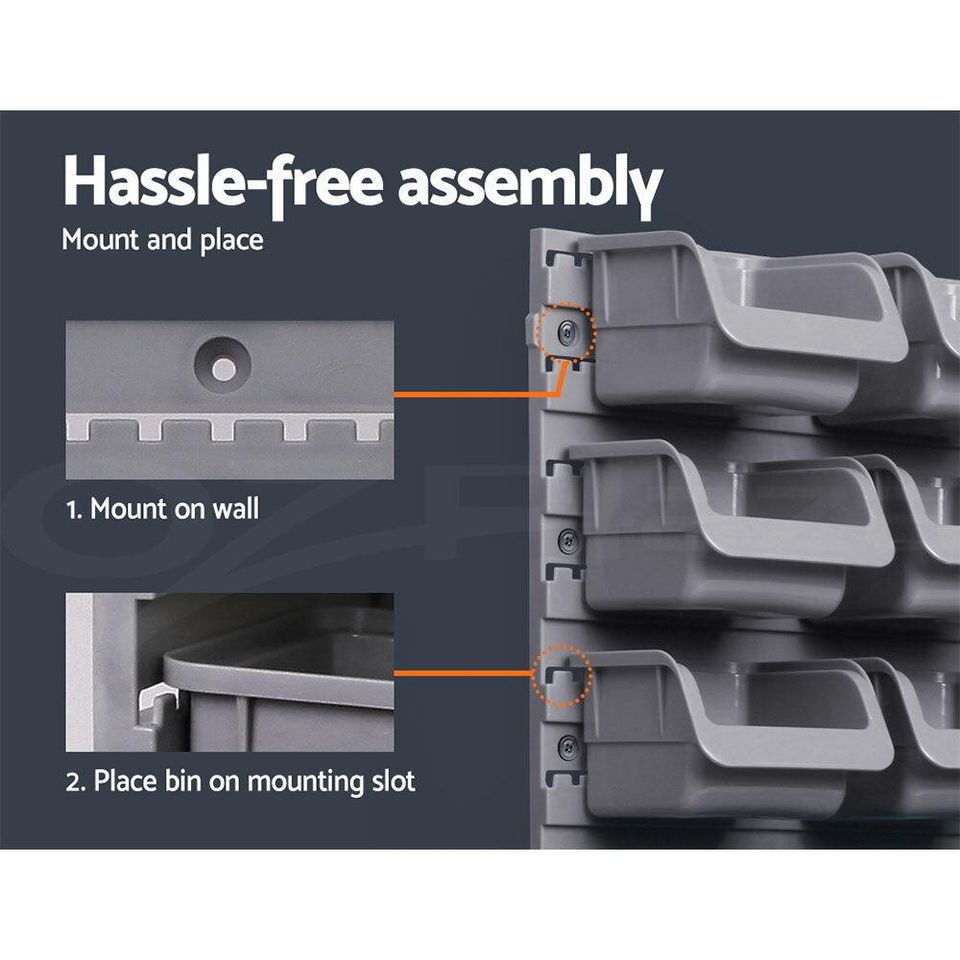 Hassle-free assembly
Mount and place

1. Mount on wall

2. Place bin on mounting slot