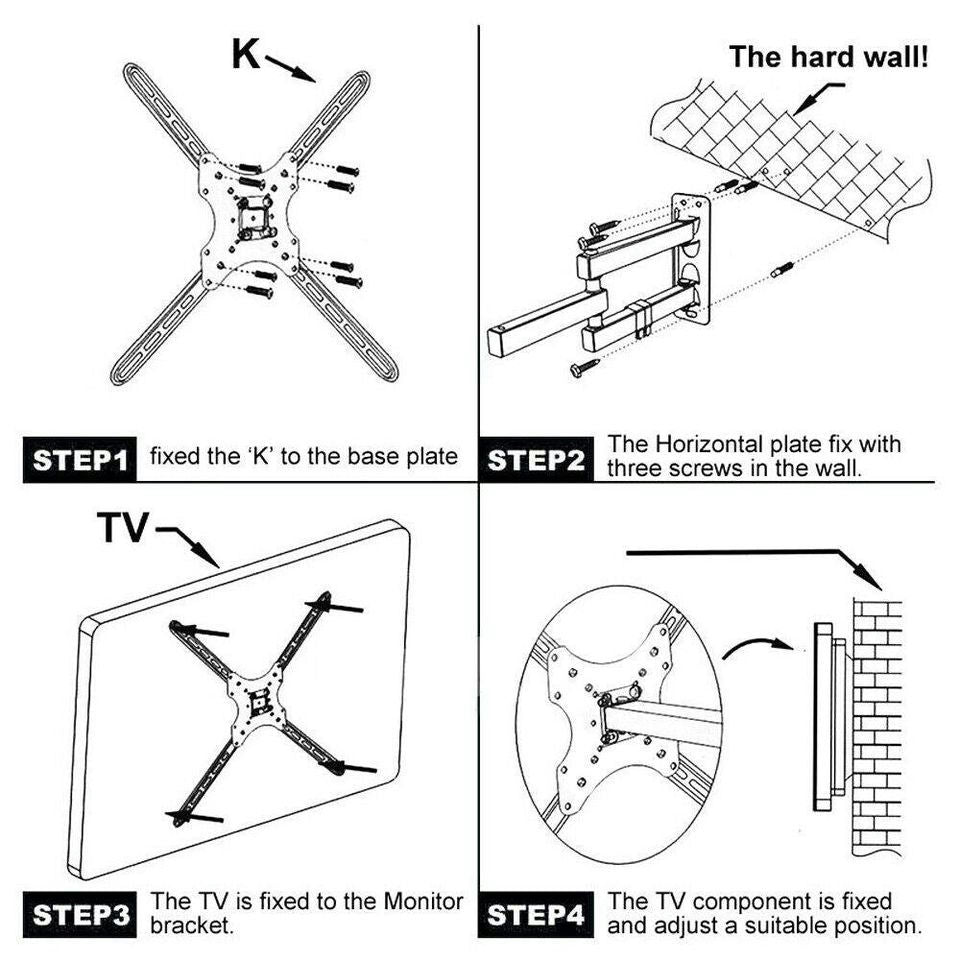 K

STEP1 fixed the 'K' to the base plate

The hard wall!

STEP2 The Horizontal plate fix with three screws in the wall.

TV

STEP3 The TV is fixed to the Monitor bracket.

STEP4 The TV component is fixed and adjust a suitable position.