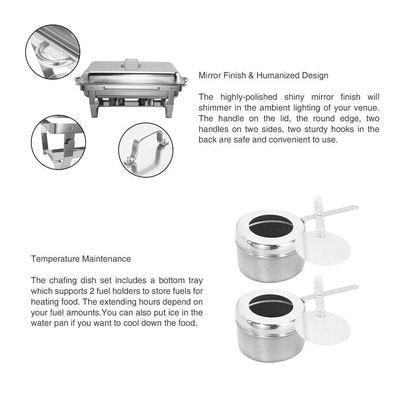 Mirror Finish & Humanized Design

The highly-polished shiny mirror finish will shimmer in the ambient lighting of your venue. The handle on the lid, the round edge, two handles on two sides, two sturdy hooks in the back are safe and convenient to use.

Temperature Maintenance

The chafing dish set includes a bottom tray which supports 2 fuel holders to store fuels for heating food. The extending hours depend on your fuel amounts.You can also put ice in the water pan if you want to cool down the food.