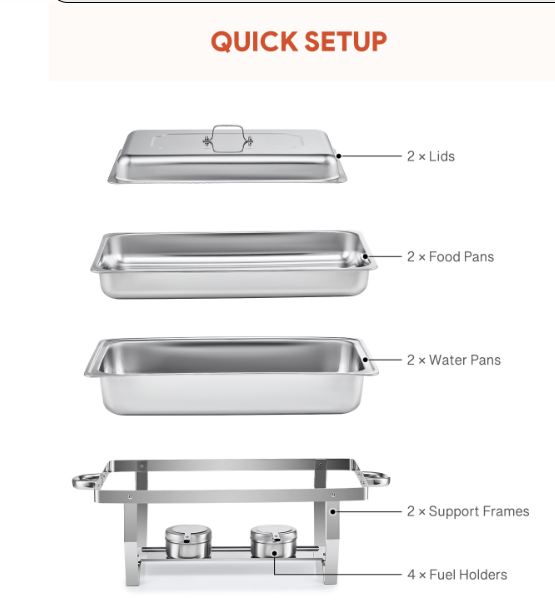 QUICK SETUP

2 × Lids

2 × Food Pans

2 × Water Pans

2 × Support Frames

4 × Fuel Holders