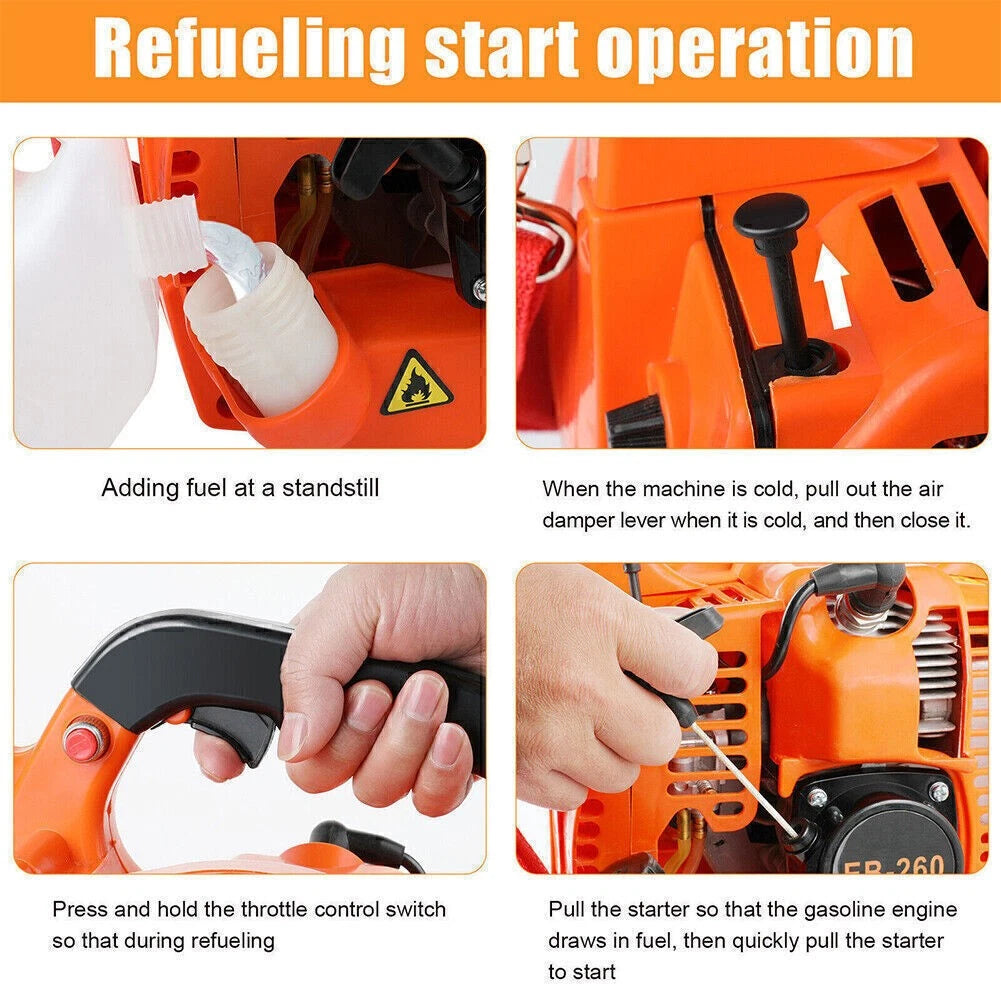 Refueling start operation

Adding fuel at a standstill

When the machine is cold, pull out the air damper lever when it is cold, and then close it.

Press and hold the throttle control switch so that during refueling

EB-260

Pull the starter so that the gasoline engine draws in fuel, then quickly pull the starter to start