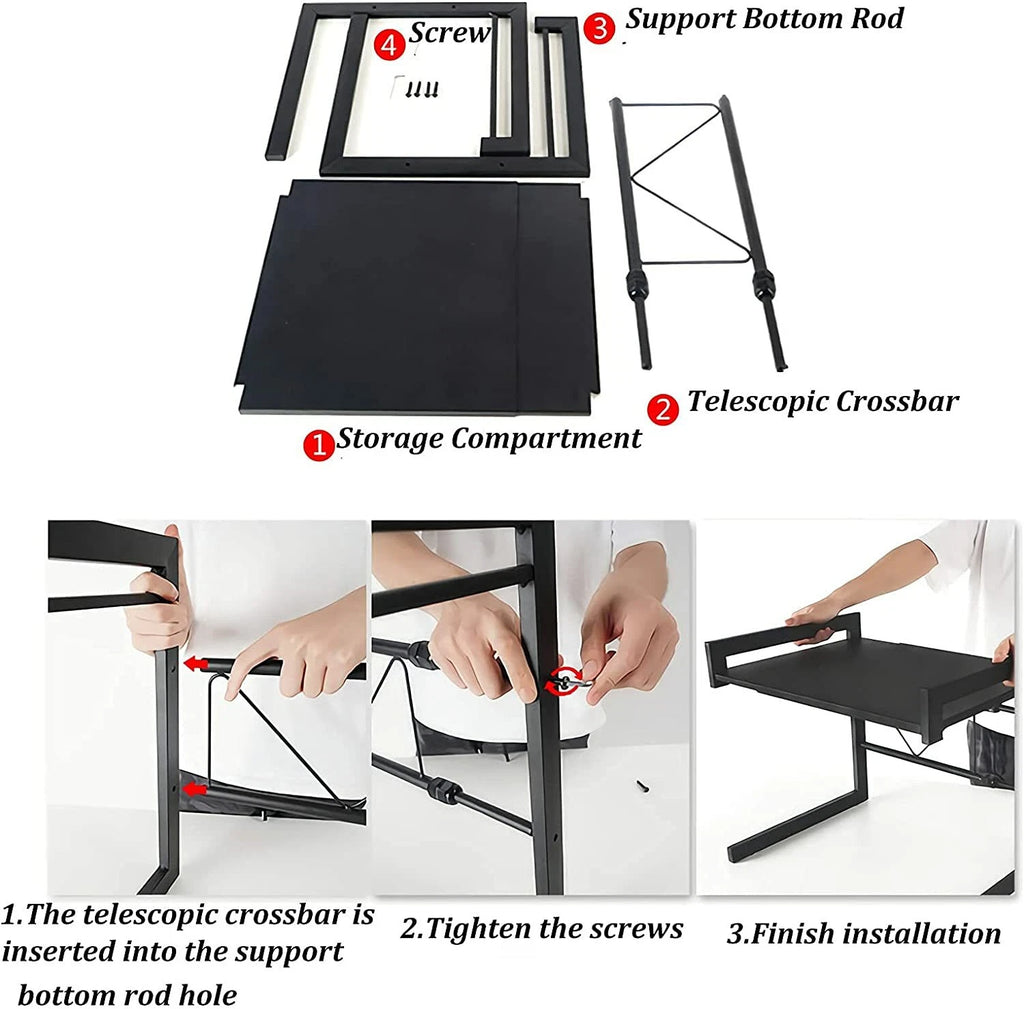 4 Screw

3 Support Bottom Rod

2 Telescopic Crossbar

1 Storage Compartment

1.The telescopic crossbar is inserted into the support bottom rod hole

2.Tighten the screws

3.Finish installation