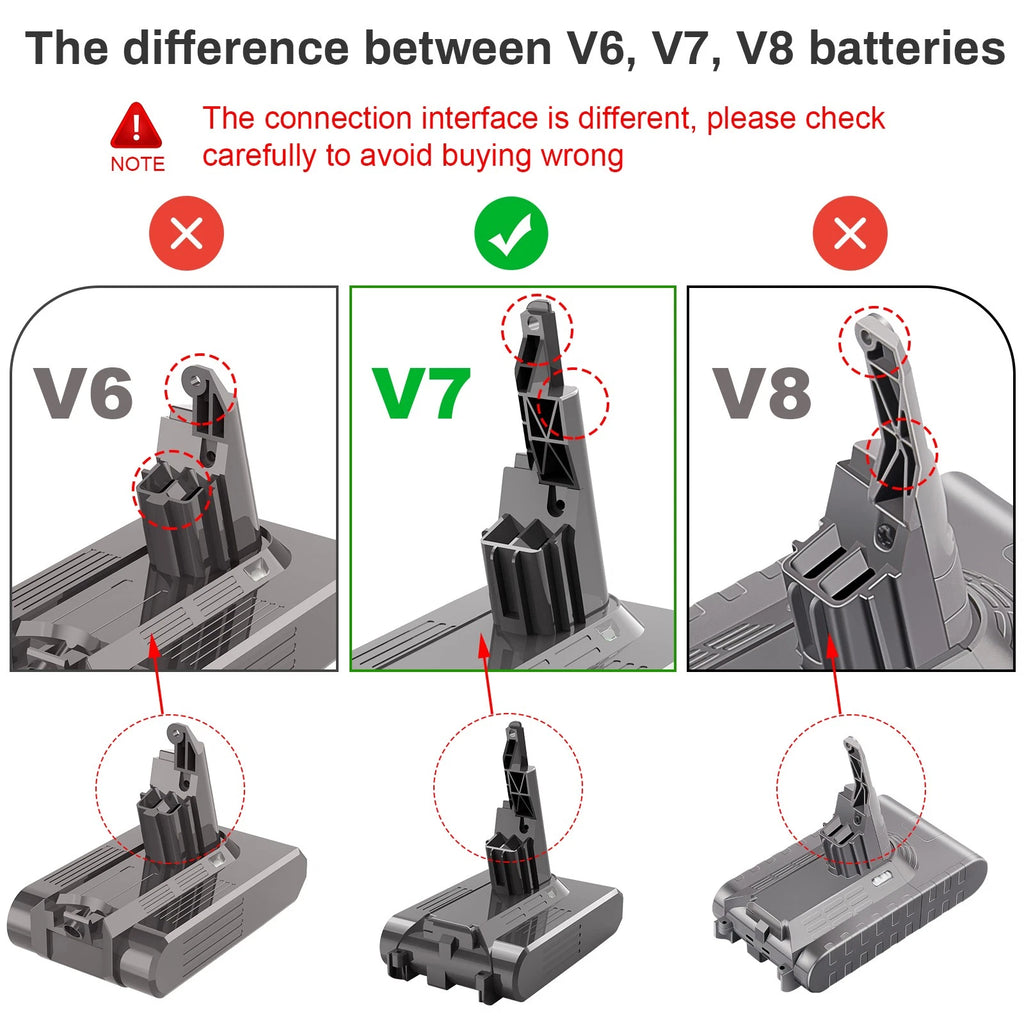 The difference between V6, V7, V8 batteries

NOTE

The connection interface is different, please check carefully to avoid buying wrong

V6

V7

V8