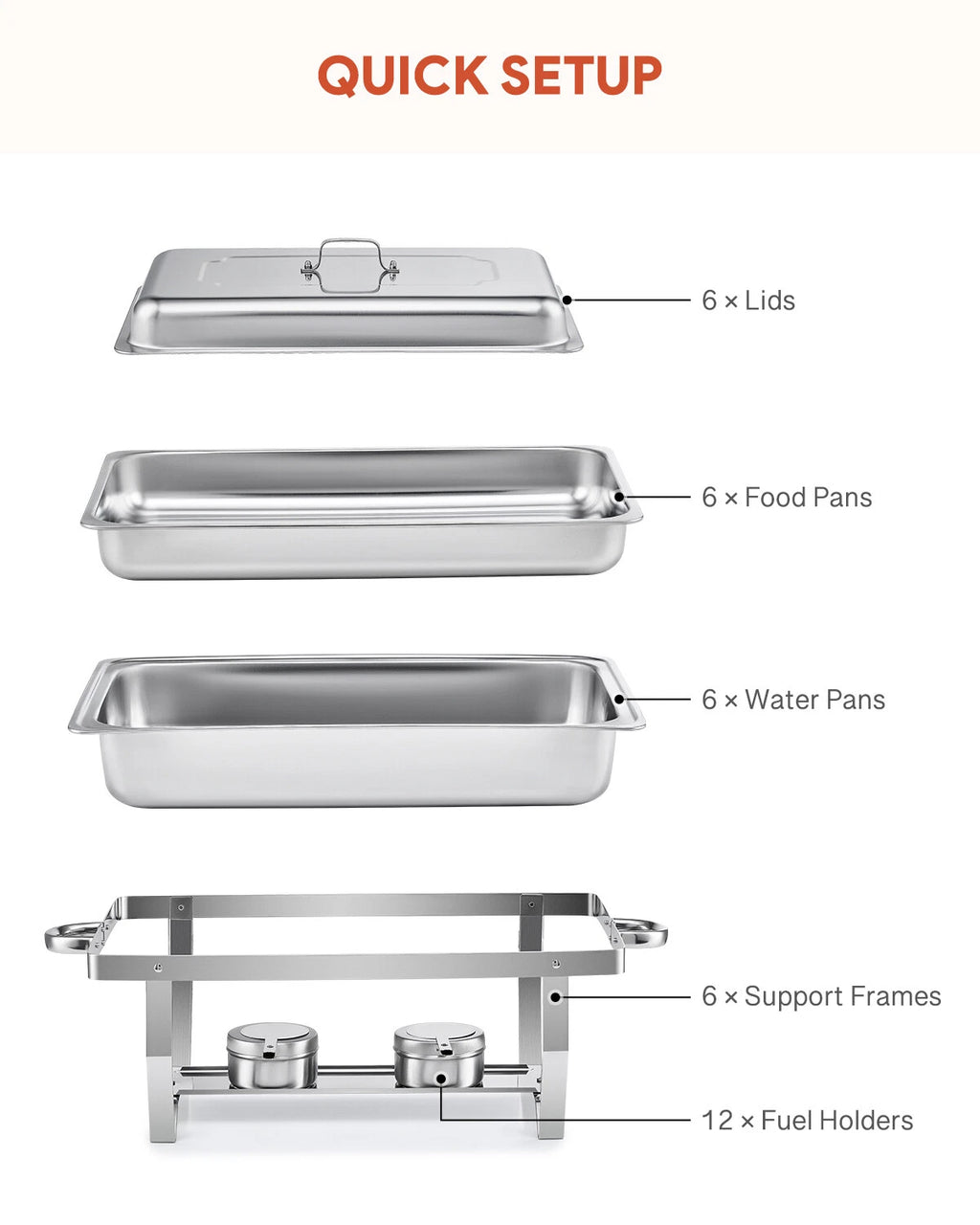 QUICK SETUP

6 × Lids

6 × Food Pans

6 × Water Pans

6 × Support Frames

12 × Fuel Holders