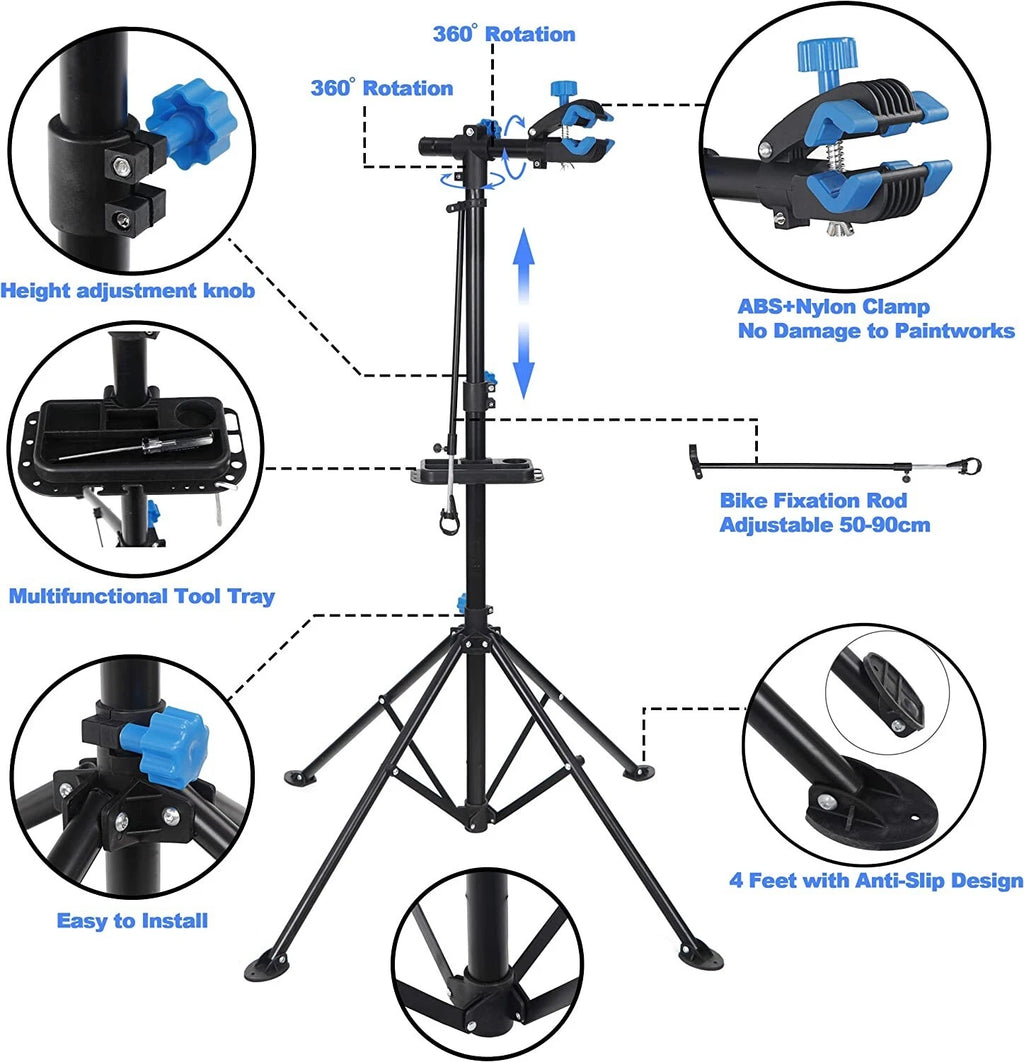 360° Rotation

360° Rotation

Height adjustment knob

ABS+Nylon Clamp
No Damage to Paintworks

Bike Fixation Rod
Adjustable 50-90cm

Multifunctional Tool Tray

Easy to Install

4 Feet with Anti-Slip Design