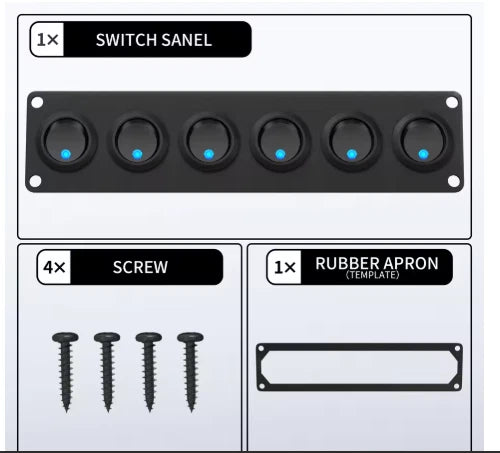 1× SWITCH SANEL

4× SCREW

1× RUBBER APRON
(TEMPLATE)